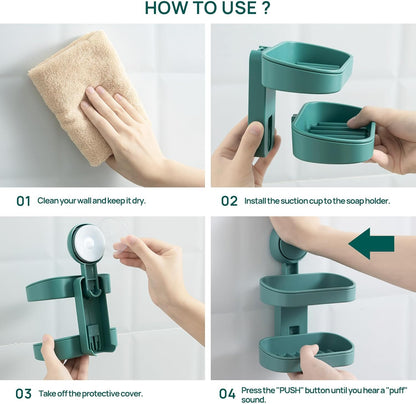 HOW TO USE ?

01 Clean your wall and keep it dry.

02 Install the suction cup to the soap holder.

03 Take off the protective cover.

04 Press the "PUSH" button until you hear a "puff" sound.